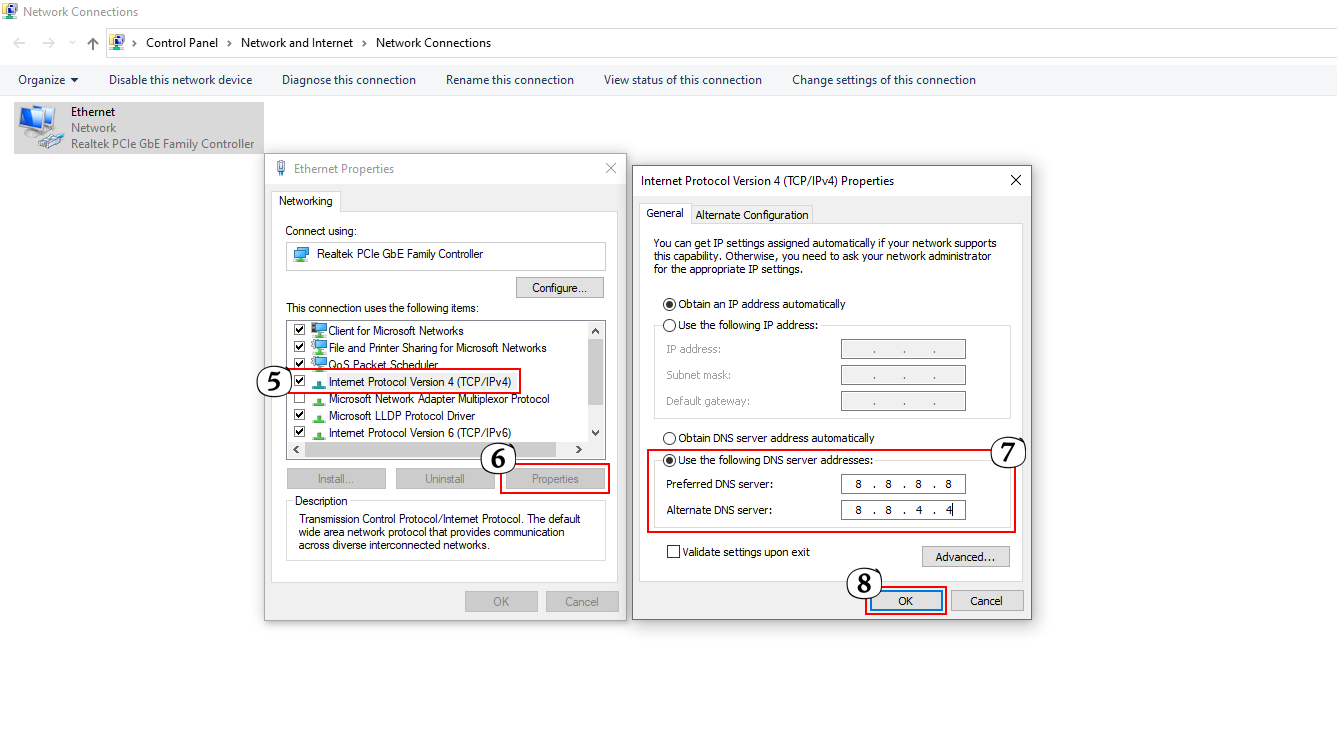 Network Connections

Control Panel > Network and Internet > Network Connections

Organize ▾ Disable this network device Diagnose this connection Rename this connection View status of this connection Change settings of this connection

Ethernet
Network
Realtek PCIe GbE Family Controller

Ethernet Properties

Networking

Connect using:

Realtek PCIe GbE Family Controller

Configure...

This connection uses the following items:

Client for Microsoft Networks
File and Printer Sharing for Microsoft Networks
QoS Packet Scheduler
5 Internet Protocol Version 4 (TCP/IPv4)
Microsoft Network Adapter Multiplexor Protocol
Microsoft LLDP Protocol Driver
Internet Protocol Version 6 (TCP/IPv6)

Install... Uninstall 6 Properties

Description
Transmission Control Protocol/Internet Protocol. The default wide area network protocol that provides communication across diverse interconnected networks.

OK Cancel

Internet Protocol Version 4 (TCP/IPv4) Properties

General Alternate Configuration

You can get IP settings assigned automatically if your network supports this capability. Otherwise, you need to ask your network administrator for the appropriate IP settings.

Obtain an IP address automatically
Use the following IP address:
IP address: . . .
Subnet mask: . . .
Default gateway: . . .

Obtain DNS server address automatically
Use the following DNS server addresses: 7
Preferred DNS server: 8 . 8 . 8 . 8
Alternate DNS server: 8 . 8 . 4 . 4

Validate settings upon exit Advanced...

8 OK Cancel